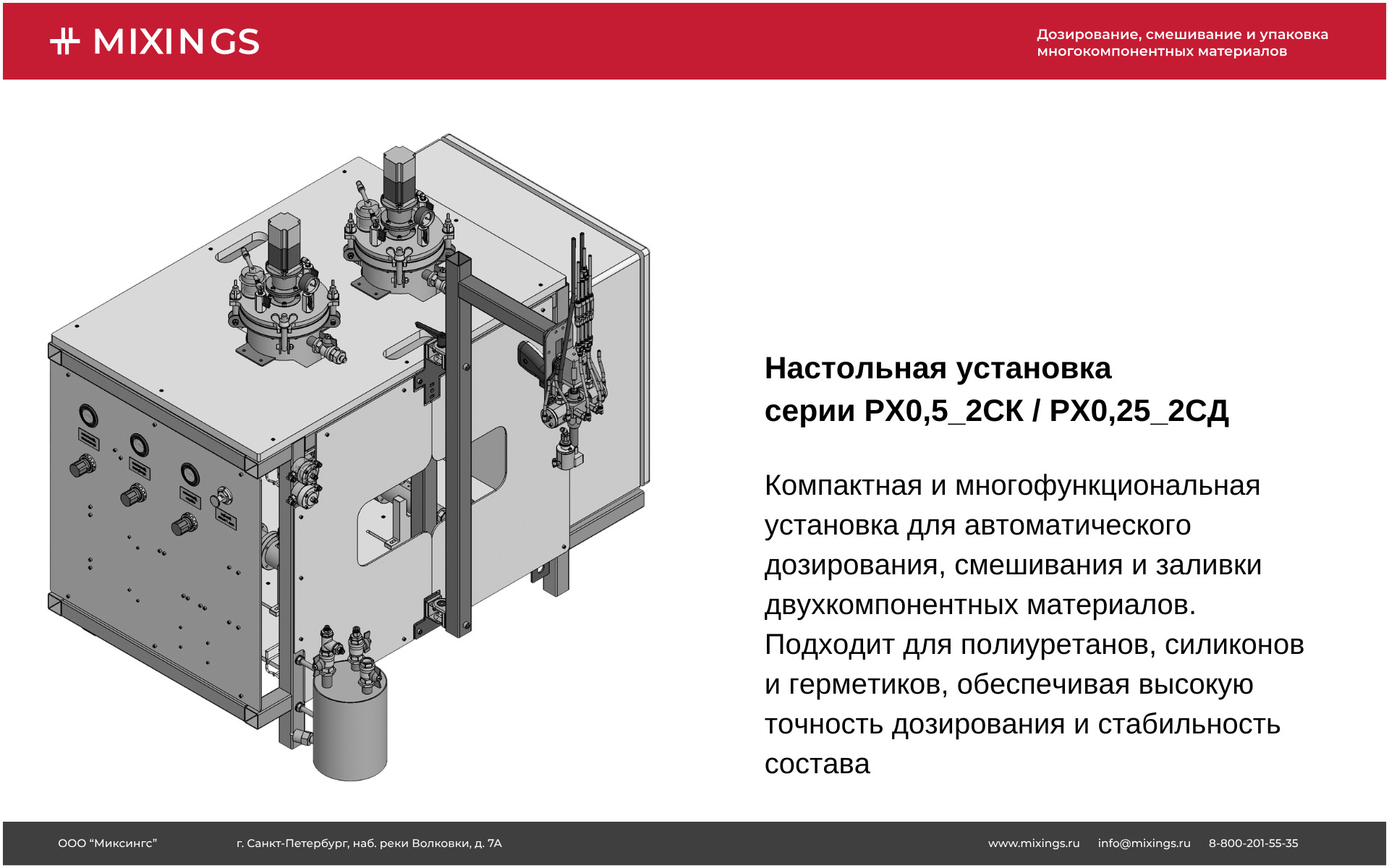 MIXINGS

Дозирование, смешивание и упаковка многокомпонентных материалов

Настольная установка серии РХ0,5_2СК / РХ0,25_2СД

Компактная и многофункциональная установка для автоматического дозирования, смешивания и заливки двухкомпонентных материалов. Подходит для полиуретанов, силиконов и герметиков, обеспечивая высокую точность дозирования и стабильность состава

ООО “Миксингс” г. Санкт-Петербург, наб. реки Волковки, д. 7А www.mixings.ru info@mixings.ru 8-800-201-55-35