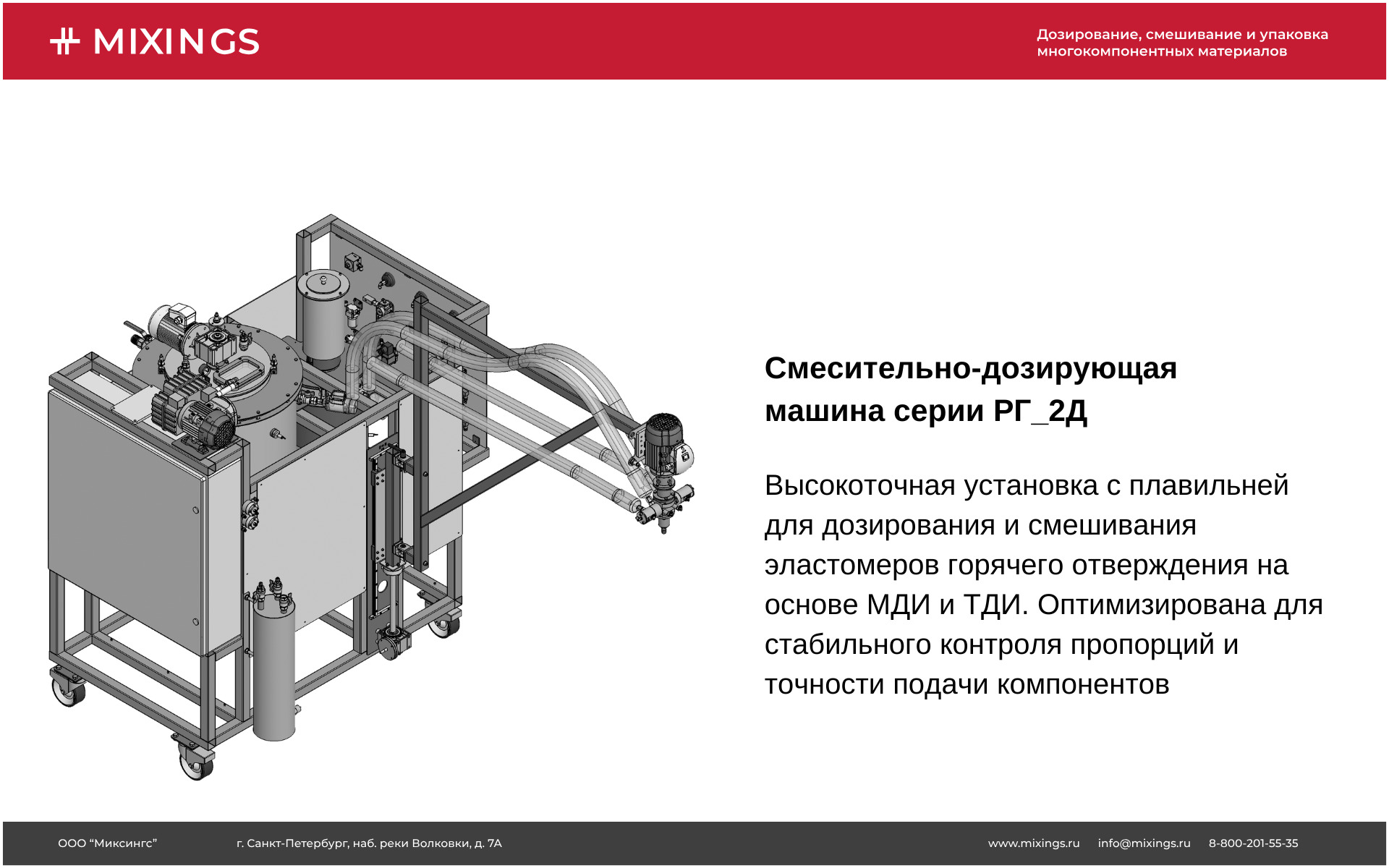 MIXINGS

Дозирование, смешивание и упаковка многокомпонентных материалов

Смесительно-дозирующая машина серии РГ_2Д

Высокоточная установка с плавильней для дозирования и смешивания эластомеров горячего отверждения на основе МДИ и ТДИ. Оптимизирована для стабильного контроля пропорций и точности подачи компонентов

ООО “Миксингс” г. Санкт-Петербург, наб. реки Волковки, д. 7А www.mixings.ru info@mixings.ru 8-800-201-55-35