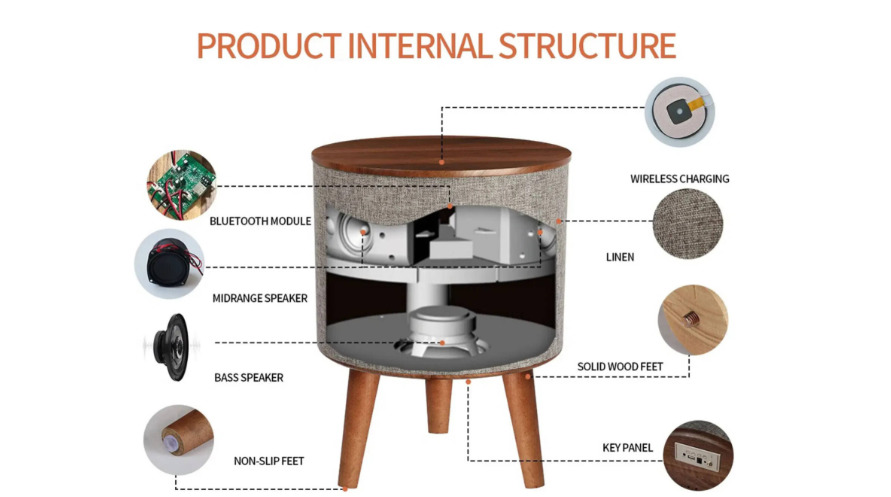 PRODUCT INTERNAL STRUCTURE

BLUETOOTH MODULE

MIDRANGE SPEAKER

BASS SPEAKER

NON-SLIP FEET

WIRELESS CHARGING

LINEN

SOLID WOOD FEET

KEY PANEL