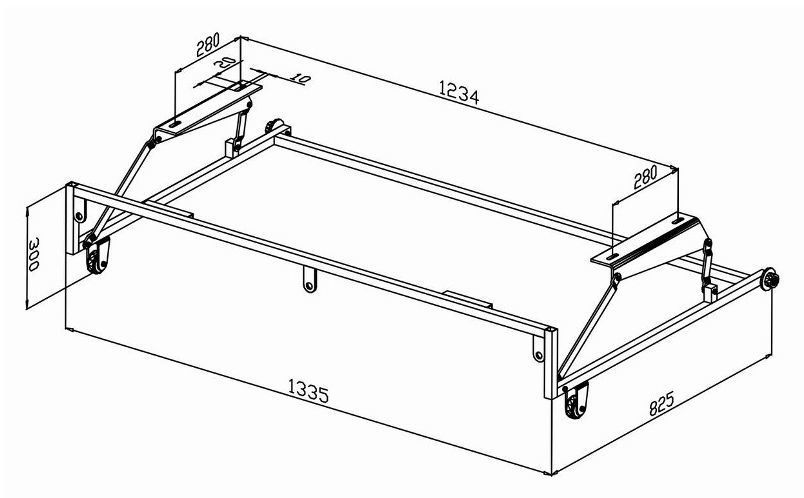 280
20
10
1234
280
300
1335
825