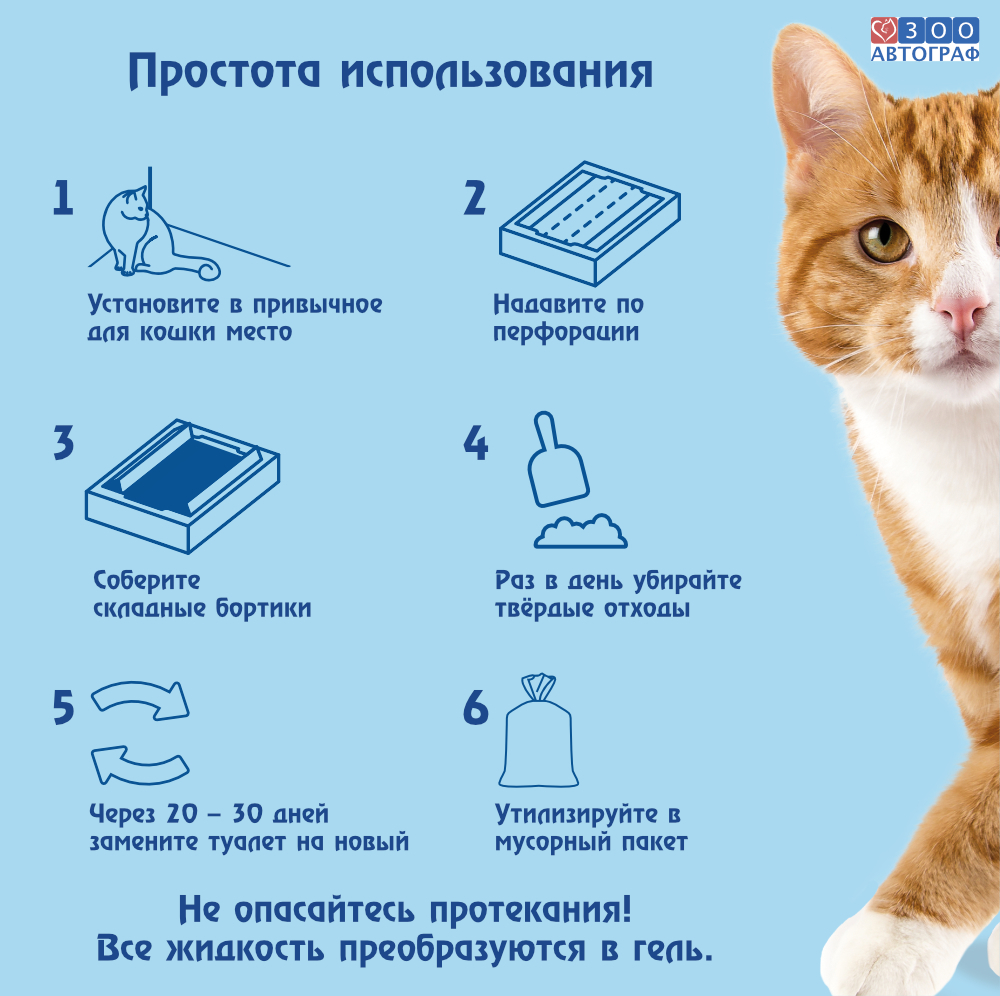 ЗОО
АВТОГРАФ

Простота использования

1
Установите в привычное для кошки место

2
Надавите по перфорации

3
Соберите складные бортики

4
Раз в день убирайте твёрдые отходы

5
Через 20 – 30 дней замените туалет на новый

6
Утилизируйте в мусорный пакет

Не опасайтесь протекания!
Все жидкость преобразуются в гель.