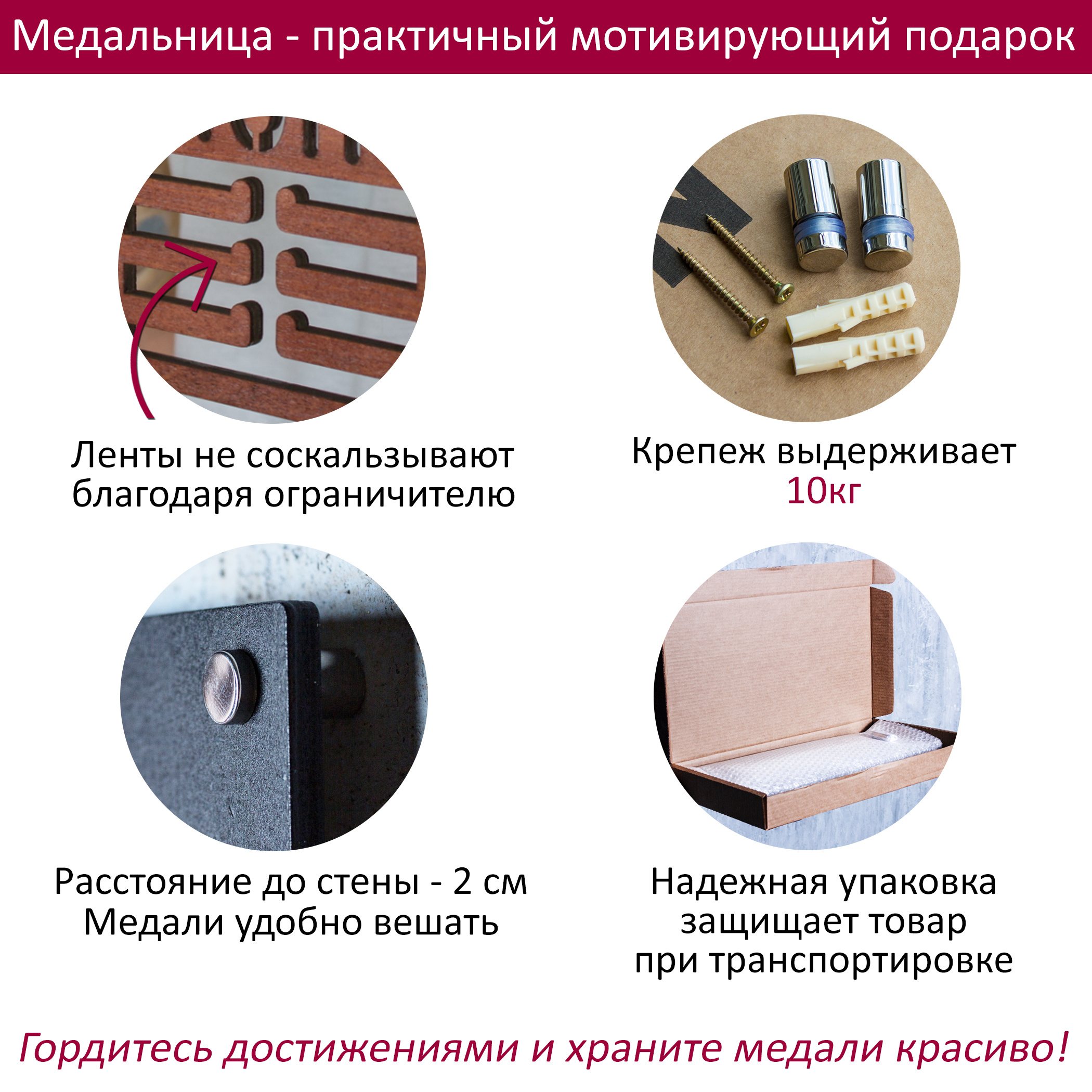 Медальница - практичный мотивирующий подарок

Ленты не соскальзывают благодаря ограничителю

Крепеж выдерживает 10кг

Расстояние до стены - 2 см
Медали удобно вешать

Надежная упаковка защищает товар при транспортировке

Гордитесь достижениями и храните медали красиво!